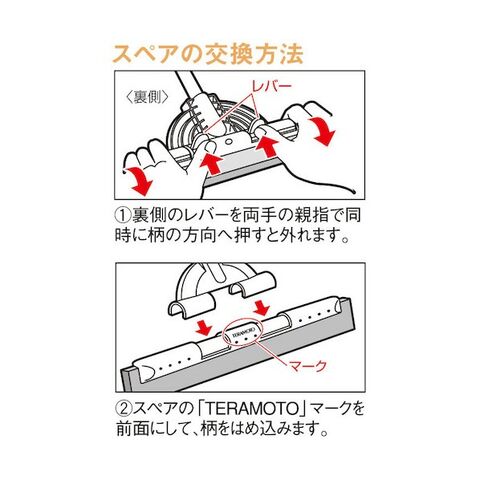 スペアの交換方法

〈裏側〉

レバー

①裏側のレバーを両手の親指で同時に柄の方向へ押すと外れます。

TERAMOTO

マーク

②スペアの「TERAMOTO」マークを前面にして、柄をはめ込みます。