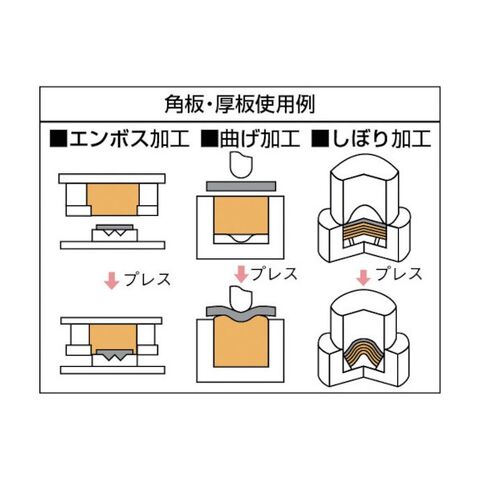 角板・厚板使用例

■エンボス加工 ■曲げ加工 ■しぼり加工

プレス

プレス

プレス