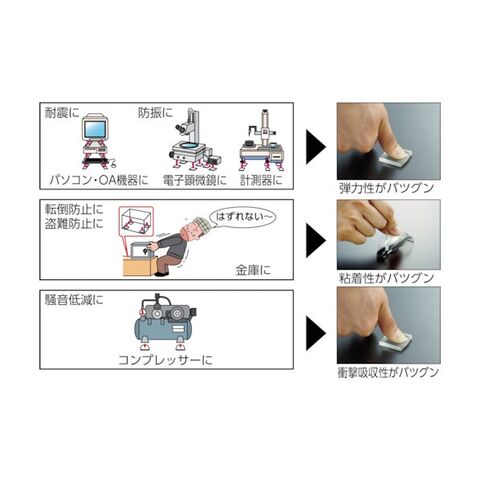 耐震に

防振に

パソコン・OA機器に

電子顕微鏡に

計測器に

弾力性がバツグン

転倒防止に
盗難防止に

はずれない〜

金庫に

粘着性がバツグン

騒音低減に

コンプレッサーに

衝撃吸収性がバツグン