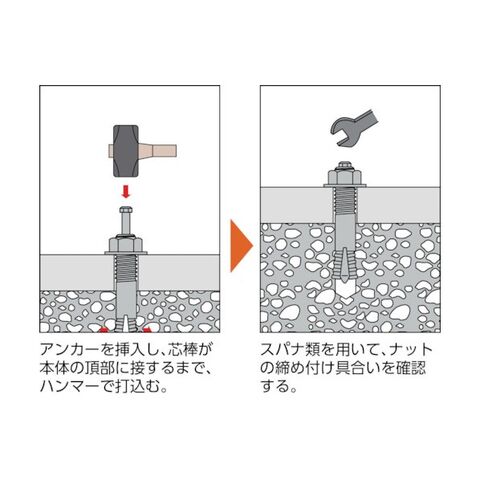 アンカーを挿入し、芯棒が本体の頂部に接するまで、ハンマーで打込む。

スパナ類を用いて、ナットの締め付け具合いを確認する。