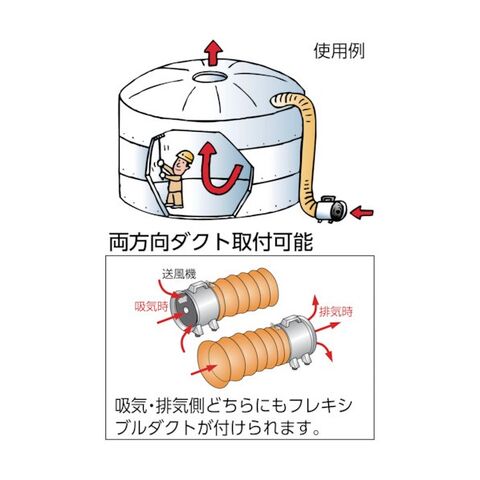 使用例

両方向ダクト取付可能

送風機

吸気時

排気時

吸気・排気側どちらにもフレキシブルダクトが付けられます。