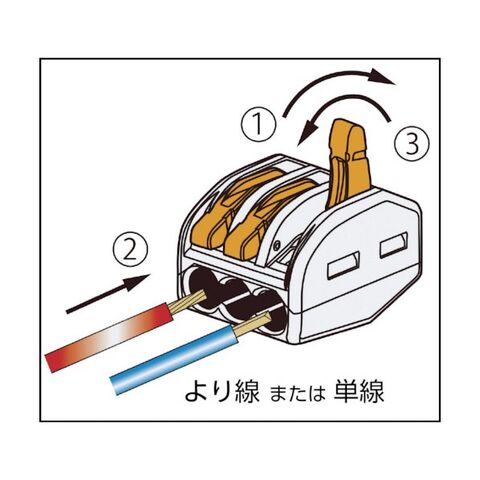 ①
③
②
より線 または 単線