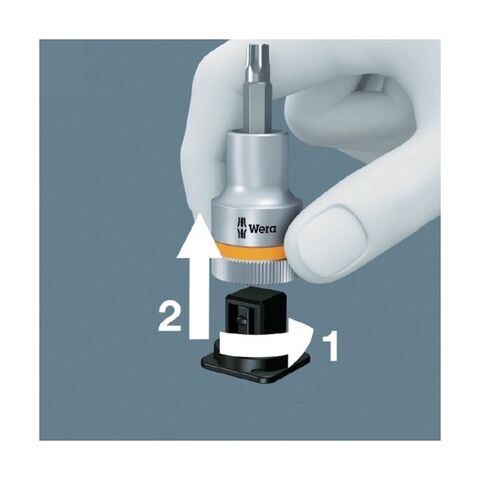 Wera
2
1