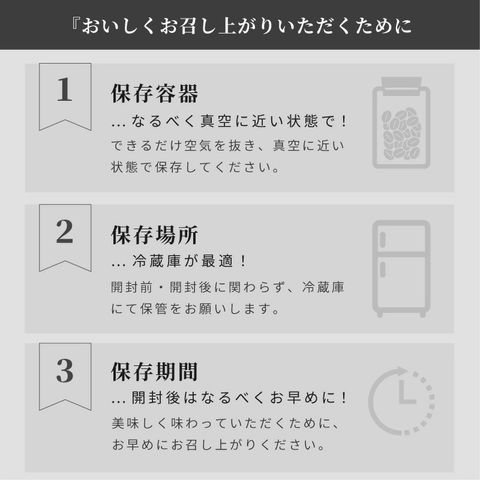 『おいしくお召し上がりいただくために

1

保存容器

…なるべく真空に近い状態で！

できるだけ空気を抜き、真空に近い状態で保存してください。

2

保存場所

…冷蔵庫が最適！

開封前・開封後に関わらず、冷蔵庫にて保管をお願いします。

3

保存期間

…開封後はなるべくお早めに！

美味しく味わっていただくために、お早めにお召し上がりください。