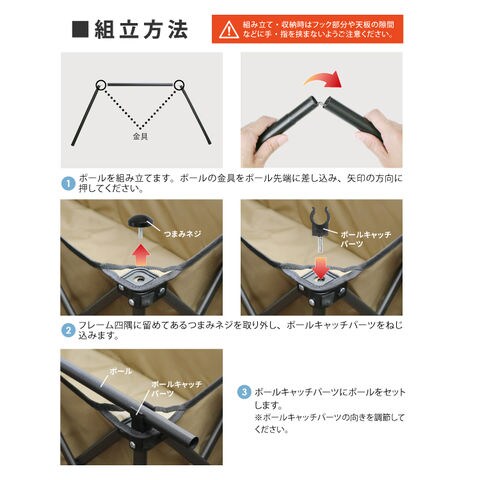 ■組立方法

組み立て・収納時はフック部分や天板の隙間などに手・指を挟まないようご注意ください。

金具

1 ポールを組み立てます。ポールの金具をポール先端に差し込み、矢印の方向に押してください。

つまみネジ

ポールキャッチパーツ

2 フレーム四隅に留めてあるつまみネジを取り外し、ポールキャッチパーツをねじ込みます。

ポール

ポールキャッチパーツ

3 ポールキャッチパーツにポールをセットします。
※ポールキャッチパーツの向きを調節してください。