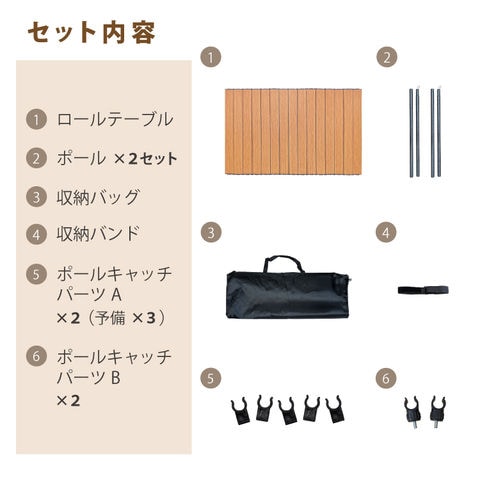 セット内容

1 ロールテーブル

2 ポール ×2セット

3 収納バッグ

4 収納バンド

5 ポールキャッチパーツ A ×2（予備 ×3）

6 ポールキャッチパーツ B ×2

1

2

3

4

5

6