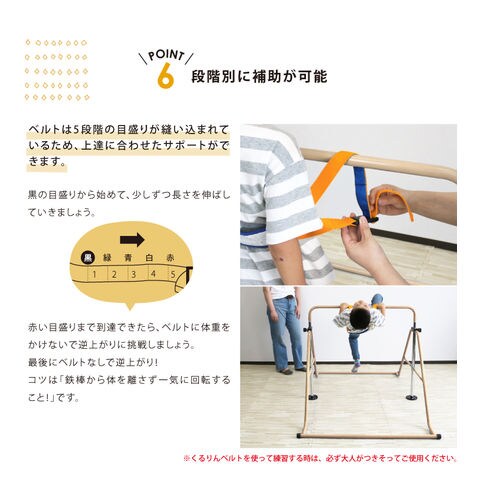 POINT 6 段階別に補助が可能

ベルトは5段階の目盛りが縫い込まれているため、上達に合わせたサポートができます。

黒の目盛りから始めて、少しずつ長さを伸ばしていきましょう。

黒 緑 青 白 赤
1 2 3 4 5

赤い目盛りまで到達できたら、ベルトに体重をかけないで逆上がりに挑戦しましょう。
最後にベルトなしで逆上がり!
コツは「鉄棒から体を離さず一気に回転すること!」です。

※くるりんベルトを使って練習する時は、必ず大人がつきそってご使用ください。