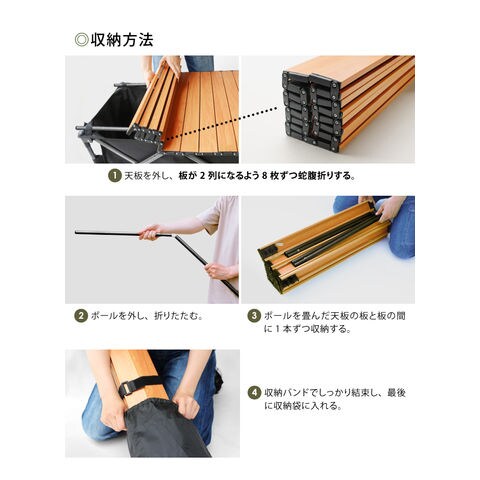 ◎収納方法

1 天板を外し、板が 2 列になるよう 8 枚ずつ蛇腹折りする。

2 ポールを外し、折りたたむ。

3 ポールを畳んだ天板の板と板の間に 1 本ずつ収納する。

4 収納バンドでしっかり結束し、最後に収納袋に入れる。