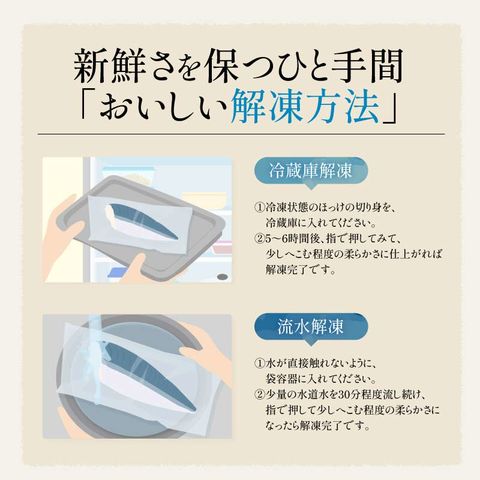 新鮮さを保つひと手間
「おいしい解凍方法」

冷蔵庫解凍

①冷凍状態のほっけの切り身を、冷蔵庫に入れてください。
②5～6時間後、指で押してみて、少しへこむ程度の柔らかさに仕上がれば解凍完了です。

流水解凍

①水が直接触れないように、袋容器に入れてください。
②少量の水道水を30分程度流し続け、指で押して少しへこむ程度の柔らかさになったら解凍完了です。