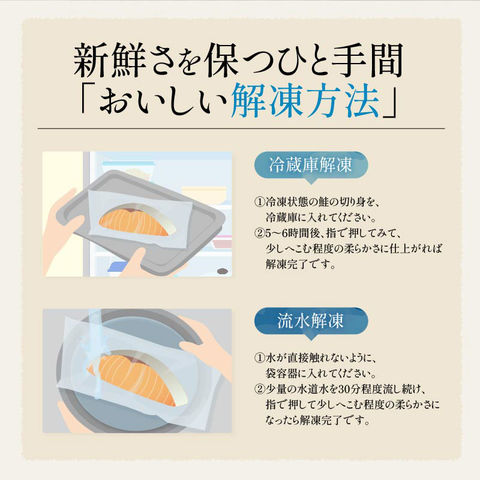 新鮮さを保つひと手間
「おいしい解凍方法」

冷蔵庫解凍

①冷凍状態の鮭の切り身を、冷蔵庫に入れてください。
②5～6時間後、指で押してみて、少しへこむ程度の柔らかさに仕上がれば解凍完了です。

流水解凍

①水が直接触れないように、袋容器に入れてください。
②少量の水道水を30分程度流し続け、指で押して少しへこむ程度の柔らかさになったら解凍完了です。