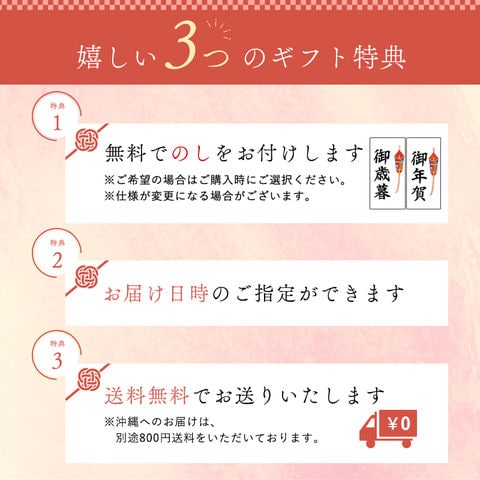 嬉しい3つのギフト特典

特典
1

無料でのしをお付けします
※ご希望の場合はご購入時にご選択ください。
※仕様が変更になる場合がございます。

御歳暮

御年賀

特典
2

お届け日時のご指定ができます

特典
3

送料無料でお送りいたします
※沖縄へのお届けは、
別途800円送料をいただいております。

¥0