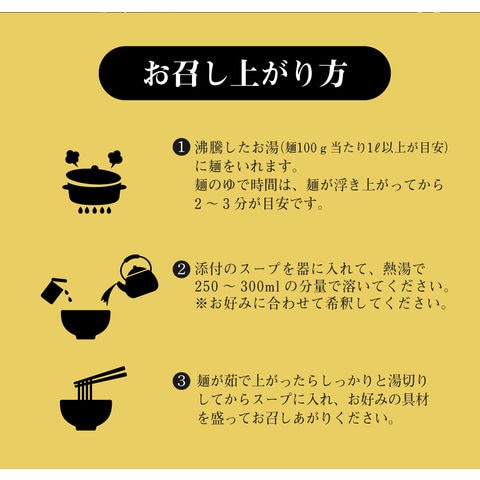 お召し上がり方

❶ 沸騰したお湯(麺100ｇ当たり1ℓ以上が目安)に麺をいれます。
麺のゆで時間は、麺が浮き上がってから2～3分が目安です。

❷ 添付のスープを器に入れて、熱湯で250～300mlの分量で溶いてください。
※お好みに合わせて希釈してください。

❸ 麺が茹で上がったらしっかりと湯切りしてからスープに入れ、お好みの具材を盛ってお召しあがりください。