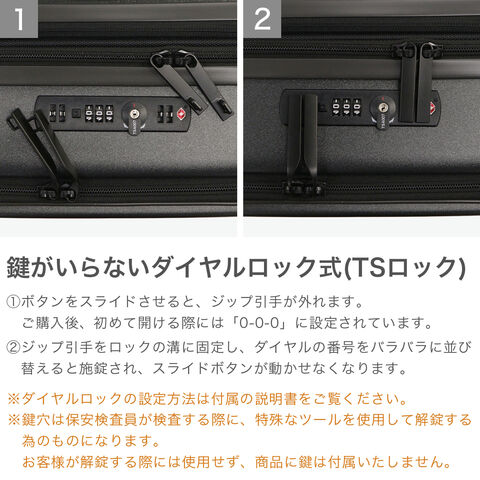 1

2

鍵がいらないダイヤルロック式(TSロック)

①ボタンをスライドさせると、ジップ引手が外れます。
ご購入後、初めて開ける際には「0-0-0」に設定されています。

②ジップ引手をロックの溝に固定し、ダイヤルの番号をバラバラに並び替えると施錠され、スライドボタンが動かせなくなります。

※ダイヤルロックの設定方法は付属の説明書をご覧ください。
※鍵穴は保安検査員が検査する際に、特殊なツールを使用して解錠する為のものになります。
お客様が解錠する際には使用せず、商品に鍵は付属いたしません。