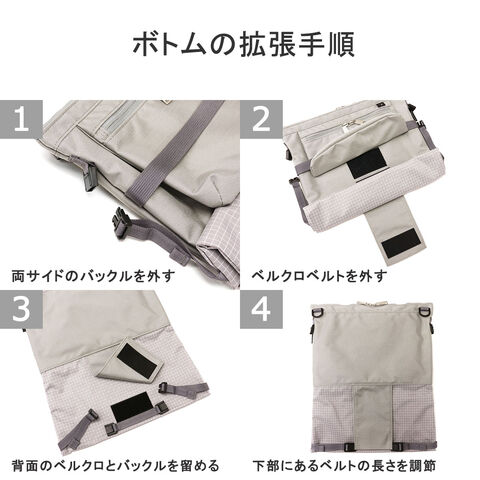 ボトムの拡張手順

1

両サイドのバックルを外す

2

ベルクロベルトを外す

3

背面のベルクロとバックルを留める

4

下部にあるベルトの長さを調節