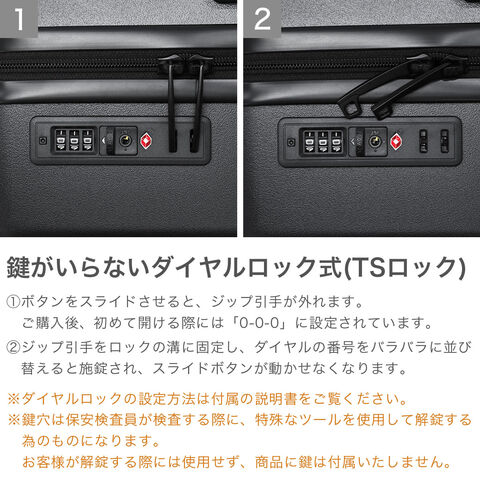 1

2

鍵がいらないダイヤルロック式(TSロック)

①ボタンをスライドさせると、ジップ引手が外れます。
ご購入後、初めて開ける際には「0-0-0」に設定されています。

②ジップ引手をロックの溝に固定し、ダイヤルの番号をバラバラに並び替えると施錠され、スライドボタンが動かせなくなります。

※ダイヤルロックの設定方法は付属の説明書をご覧ください。

※鍵穴は保安検査員が検査する際に、特殊なツールを使用して解錠する為のものになります。
お客様が解錠する際には使用せず、商品に鍵は付属いたしません。