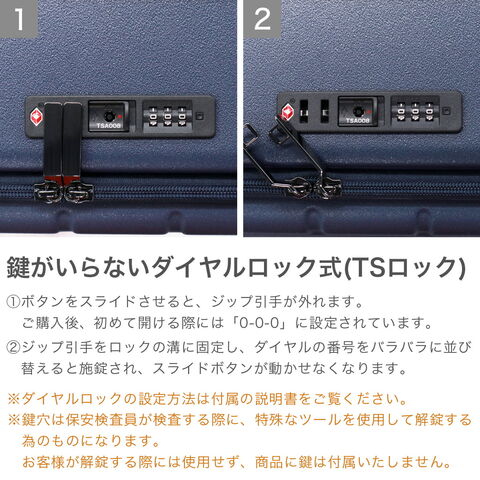 1

TSA008

0 0 0

2

TSA008

0 0 0

鍵がいらないダイヤルロック式(TSロック)

①ボタンをスライドさせると、ジップ引手が外れます。
ご購入後、初めて開ける際には「0-0-0」に設定されています。

②ジップ引手をロックの溝に固定し、ダイヤルの番号をバラバラに並び替えると施錠され、スライドボタンが動かせなくなります。

※ダイヤルロックの設定方法は付属の説明書をご覧ください。

※鍵穴は保安検査員が検査する際に、特殊なツールを使用して解錠する為のものになります。
お客様が解錠する際には使用せず、商品に鍵は付属いたしません。