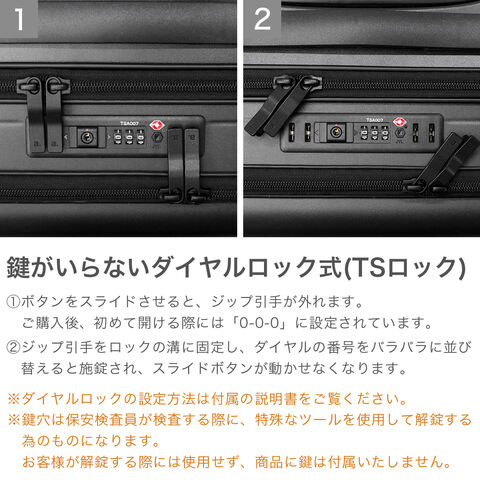 1

TSA007

2

TSA007

鍵がいらないダイヤルロック式(TSロック)

①ボタンをスライドさせると、ジップ引手が外れます。
ご購入後、初めて開ける際には「0-0-0」に設定されています。

②ジップ引手をロックの溝に固定し、ダイヤルの番号をバラバラに並び替えると施錠され、スライドボタンが動かせなくなります。

※ダイヤルロックの設定方法は付属の説明書をご覧ください。

※鍵穴は保安検査員が検査する際に、特殊なツールを使用して解錠する為のものになります。
お客様が解錠する際には使用せず、商品に鍵は付属いたしません。