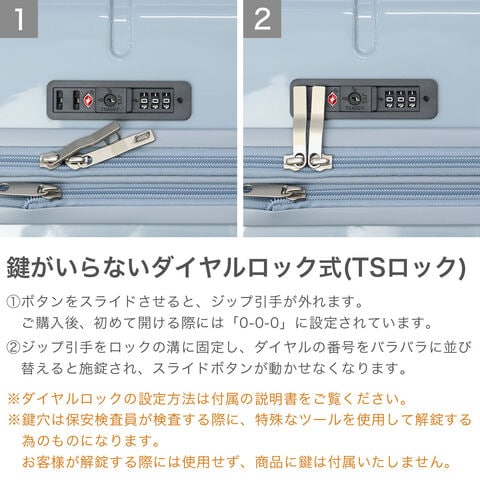 1

2

鍵がいらないダイヤルロック式(TSロック)

①ボタンをスライドさせると、ジップ引手が外れます。
ご購入後、初めて開ける際には「0-0-0」に設定されています。

②ジップ引手をロックの溝に固定し、ダイヤルの番号をバラバラに並び替えると施錠され、スライドボタンが動かせなくなります。

※ダイヤルロックの設定方法は付属の説明書をご覧ください。
※鍵穴は保安検査員が検査する際に、特殊なツールを使用して解錠する為のものになります。
お客様が解錠する際には使用せず、商品に鍵は付属いたしません。