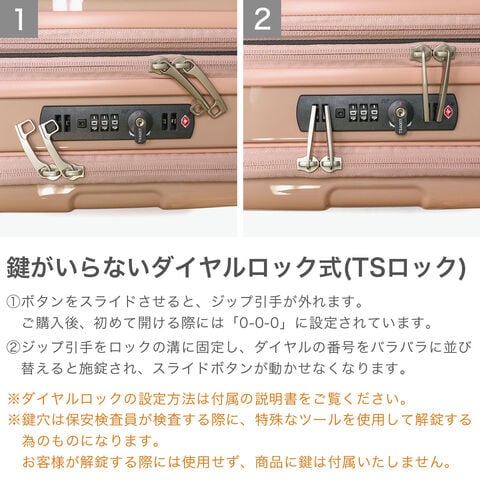 1

2

鍵がいらないダイヤルロック式(TSロック)

①ボタンをスライドさせると、ジップ引手が外れます。
ご購入後、初めて開ける際には「0-0-0」に設定されています。

②ジップ引手をロックの溝に固定し、ダイヤルの番号をバラバラに並び替えると施錠され、スライドボタンが動かせなくなります。

※ダイヤルロックの設定方法は付属の説明書をご覧ください。
※鍵穴は保安検査員が検査する際に、特殊なツールを使用して解錠する為のものになります。
お客様が解錠する際には使用せず、商品に鍵は付属いたしません。