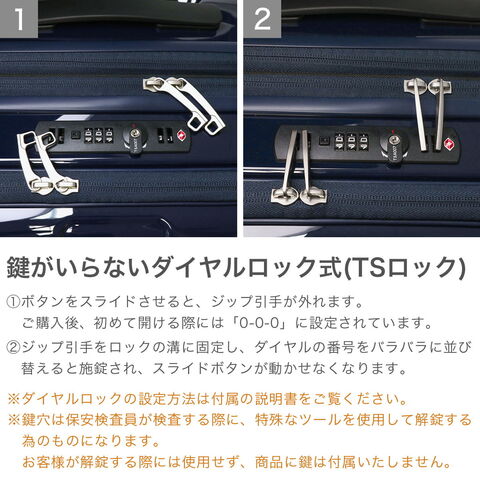 1

2

TSA007

TSA007

鍵がいらないダイヤルロック式(TSロック)

①ボタンをスライドさせると、ジップ引手が外れます。
ご購入後、初めて開ける際には「0-0-0」に設定されています。

②ジップ引手をロックの溝に固定し、ダイヤルの番号をバラバラに並び替えると施錠され、スライドボタンが動かせなくなります。

※ダイヤルロックの設定方法は付属の説明書をご覧ください。
※鍵穴は保安検査員が検査する際に、特殊なツールを使用して解錠する為のものになります。
お客様が解錠する際には使用せず、商品に鍵は付属いたしません。