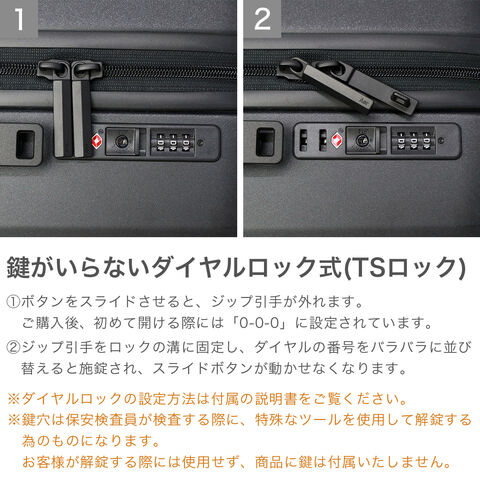 1

2

鍵がいらないダイヤルロック式(TSロック)

①ボタンをスライドさせると、ジップ引手が外れます。
ご購入後、初めて開ける際には「0-0-0」に設定されています。

②ジップ引手をロックの溝に固定し、ダイヤルの番号をバラバラに並び替えると施錠され、スライドボタンが動かせなくなります。

※ダイヤルロックの設定方法は付属の説明書をご覧ください。
※鍵穴は保安検査員が検査する際に、特殊なツールを使用して解錠する為のものになります。
お客様が解錠する際には使用せず、商品に鍵は付属いたしません。