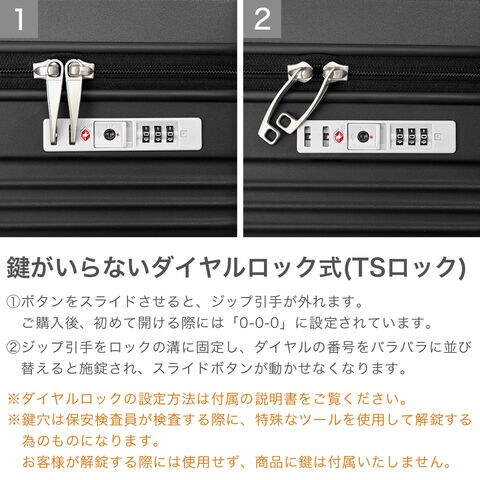 1

2

鍵がいらないダイヤルロック式(TSロック)

①ボタンをスライドさせると、ジップ引手が外れます。
ご購入後、初めて開ける際には「0-0-0」に設定されています。

②ジップ引手をロックの溝に固定し、ダイヤルの番号をバラバラに並び替えると施錠され、スライドボタンが動かせなくなります。

※ダイヤルロックの設定方法は付属の説明書をご覧ください。

※鍵穴は保安検査員が検査する際に、特殊なツールを使用して解錠する為のものになります。
お客様が解錠する際には使用せず、商品に鍵は付属いたしません。