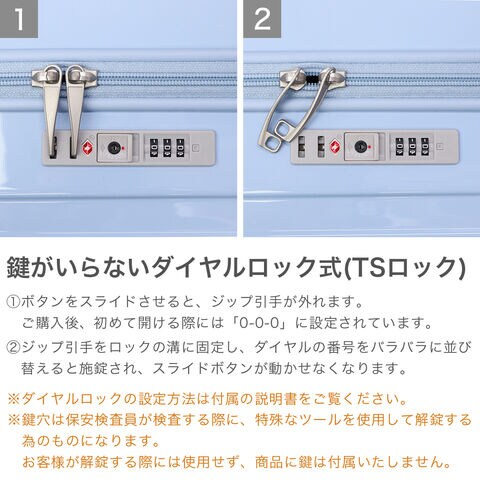 1

2

鍵がいらないダイヤルロック式(TSロック)

①ボタンをスライドさせると、ジップ引手が外れます。
ご購入後、初めて開ける際には「0-0-0」に設定されています。

②ジップ引手をロックの溝に固定し、ダイヤルの番号をバラバラに並び替えると施錠され、スライドボタンが動かせなくなります。

※ダイヤルロックの設定方法は付属の説明書をご覧ください。
※鍵穴は保安検査員が検査する際に、特殊なツールを使用して解錠する為のものになります。
お客様が解錠する際には使用せず、商品に鍵は付属いたしません。