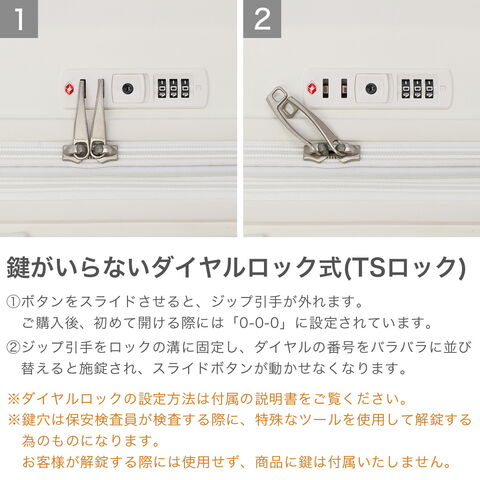 1

2

鍵がいらないダイヤルロック式(TSロック)

①ボタンをスライドさせると、ジップ引手が外れます。
ご購入後、初めて開ける際には「0-0-0」に設定されています。

②ジップ引手をロックの溝に固定し、ダイヤルの番号をバラバラに並び替えると施錠され、スライドボタンが動かせなくなります。

※ダイヤルロックの設定方法は付属の説明書をご覧ください。

※鍵穴は保安検査員が検査する際に、特殊なツールを使用して解錠する為のものになります。
お客様が解錠する際には使用せず、商品に鍵は付属いたしません。