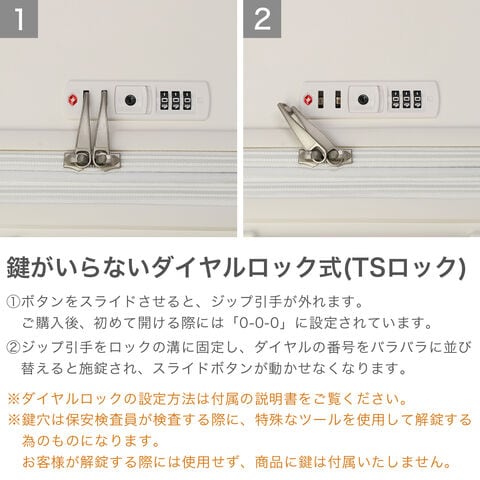 1

2

鍵がいらないダイヤルロック式(TSロック)

①ボタンをスライドさせると、ジップ引手が外れます。
ご購入後、初めて開ける際には「0-0-0」に設定されています。

②ジップ引手をロックの溝に固定し、ダイヤルの番号をバラバラに並び替えると施錠され、スライドボタンが動かせなくなります。

※ダイヤルロックの設定方法は付属の説明書をご覧ください。
※鍵穴は保安検査員が検査する際に、特殊なツールを使用して解錠する為のものになります。
お客様が解錠する際には使用せず、商品に鍵は付属いたしません。