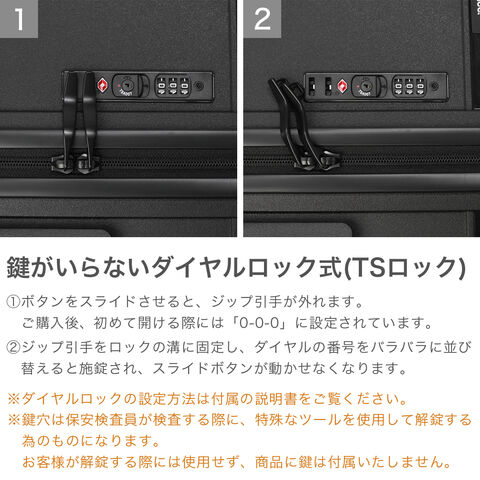 1

2

鍵がいらないダイヤルロック式(TSロック)

①ボタンをスライドさせると、ジップ引手が外れます。
ご購入後、初めて開ける際には「0-0-0」に設定されています。

②ジップ引手をロックの溝に固定し、ダイヤルの番号をバラバラに並び替えると施錠され、スライドボタンが動かせなくなります。

※ダイヤルロックの設定方法は付属の説明書をご覧ください。
※鍵穴は保安検査員が検査する際に、特殊なツールを使用して解錠する為のものになります。
お客様が解錠する際には使用せず、商品に鍵は付属いたしません。