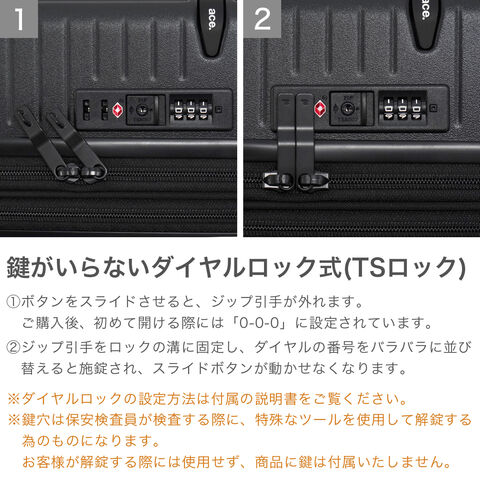 1

ace.

2

ace.

鍵がいらないダイヤルロック式(TSロック)

①ボタンをスライドさせると、ジップ引手が外れます。
ご購入後、初めて開ける際には「0-0-0」に設定されています。

②ジップ引手をロックの溝に固定し、ダイヤルの番号をバラバラに並び替えると施錠され、スライドボタンが動かせなくなります。

※ダイヤルロックの設定方法は付属の説明書をご覧ください。

※鍵穴は保安検査員が検査する際に、特殊なツールを使用して解錠する為のものになります。
お客様が解錠する際には使用せず、商品に鍵は付属いたしません。