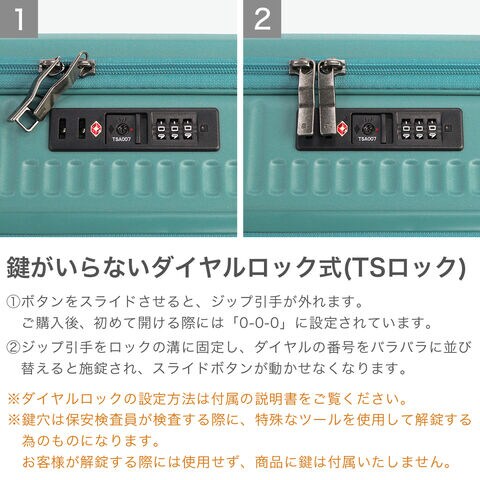 1

TSA007

2

TSA007

鍵がいらないダイヤルロック式(TSロック)

①ボタンをスライドさせると、ジップ引手が外れます。
ご購入後、初めて開ける際には「0-0-0」に設定されています。

②ジップ引手をロックの溝に固定し、ダイヤルの番号をバラバラに並び替えると施錠され、スライドボタンが動かせなくなります。

※ダイヤルロックの設定方法は付属の説明書をご覧ください。
※鍵穴は保安検査員が検査する際に、特殊なツールを使用して解錠する為のものになります。
お客様が解錠する際には使用せず、商品に鍵は付属いたしません。