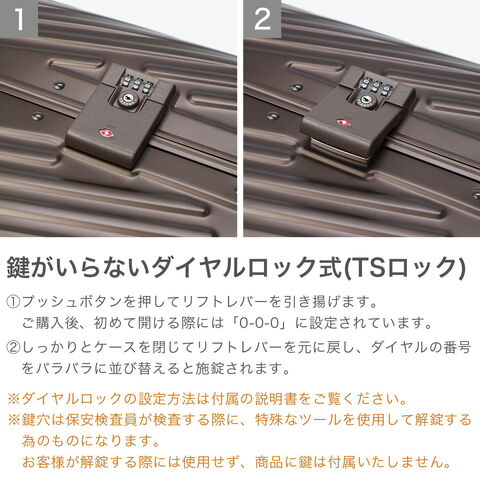 1

2

鍵がいらないダイヤルロック式(TSロック)

①プッシュボタンを押してリフトレバーを引き揚げます。
ご購入後、初めて開ける際には「0-0-0」に設定されています。

②しっかりとケースを閉じてリフトレバーを元に戻し、ダイヤルの番号をバラバラに並び替えると施錠されます。

※ダイヤルロックの設定方法は付属の説明書をご覧ください。
※鍵穴は保安検査員が検査する際に、特殊なツールを使用して解錠する為のものになります。
お客様が解錠する際には使用せず、商品に鍵は付属いたしません。