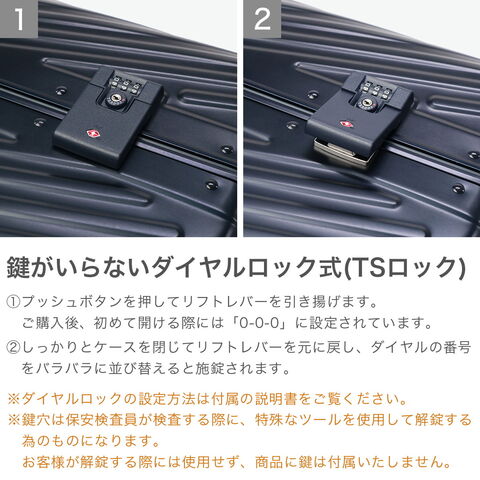 1

2

鍵がいらないダイヤルロック式(TSロック)

①プッシュボタンを押してリフトレバーを引き揚げます。
ご購入後、初めて開ける際には「0-0-0」に設定されています。

②しっかりとケースを閉じてリフトレバーを元に戻し、ダイヤルの番号をバラバラに並び替えると施錠されます。

※ダイヤルロックの設定方法は付属の説明書をご覧ください。

※鍵穴は保安検査員が検査する際に、特殊なツールを使用して解錠する為のものになります。
お客様が解錠する際には使用せず、商品に鍵は付属いたしません。