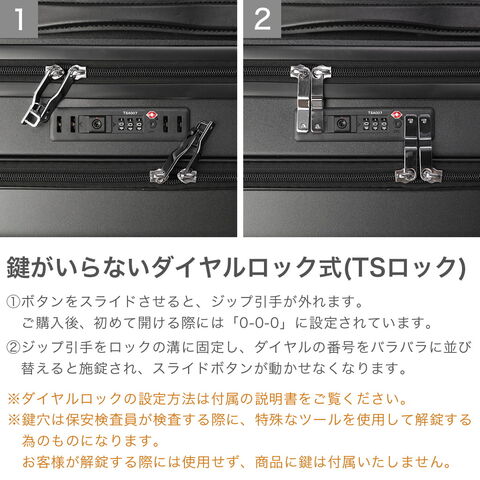 1

TSA007

2

TSA007

鍵がいらないダイヤルロック式(TSロック)

①ボタンをスライドさせると、ジップ引手が外れます。
ご購入後、初めて開ける際には「0-0-0」に設定されています。

②ジップ引手をロックの溝に固定し、ダイヤルの番号をバラバラに並び替えると施錠され、スライドボタンが動かせなくなります。

※ダイヤルロックの設定方法は付属の説明書をご覧ください。

※鍵穴は保安検査員が検査する際に、特殊なツールを使用して解錠する為のものになります。
お客様が解錠する際には使用せず、商品に鍵は付属いたしません。