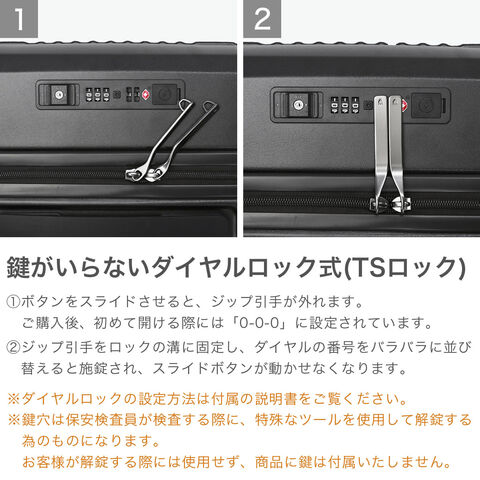 1

2

鍵がいらないダイヤルロック式(TSロック)

①ボタンをスライドさせると、ジップ引手が外れます。
ご購入後、初めて開ける際には「0-0-0」に設定されています。

②ジップ引手をロックの溝に固定し、ダイヤルの番号をバラバラに並び替えると施錠され、スライドボタンが動かせなくなります。

※ダイヤルロックの設定方法は付属の説明書をご覧ください。
※鍵穴は保安検査員が検査する際に、特殊なツールを使用して解錠する為のものになります。
お客様が解錠する際には使用せず、商品に鍵は付属いたしません。