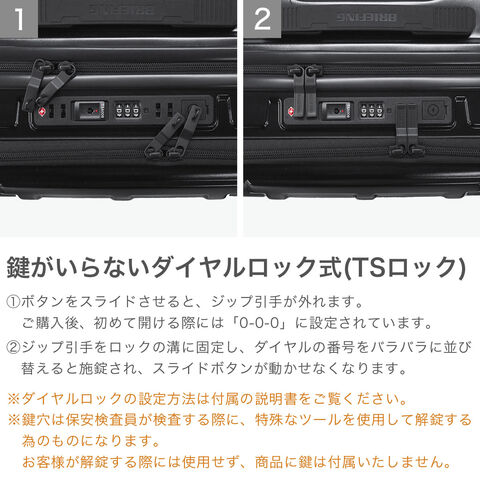 1

BRIEFING

2

BRIEFING

鍵がいらないダイヤルロック式(TSロック)

①ボタンをスライドさせると、ジップ引手が外れます。
ご購入後、初めて開ける際には「0-0-0」に設定されています。

②ジップ引手をロックの溝に固定し、ダイヤルの番号をバラバラに並び替えると施錠され、スライドボタンが動かせなくなります。

※ダイヤルロックの設定方法は付属の説明書をご覧ください。

※鍵穴は保安検査員が検査する際に、特殊なツールを使用して解錠する為のものになります。
お客様が解錠する際には使用せず、商品に鍵は付属いたしません。