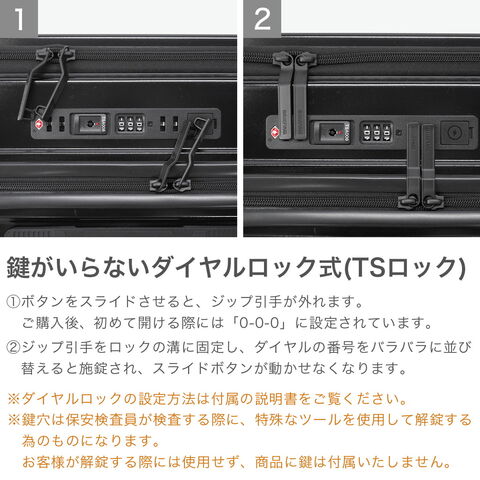 1

2

鍵がいらないダイヤルロック式(TSロック)

①ボタンをスライドさせると、ジップ引手が外れます。
ご購入後、初めて開ける際には「0-0-0」に設定されています。

②ジップ引手をロックの溝に固定し、ダイヤルの番号をバラバラに並び替えると施錠され、スライドボタンが動かせなくなります。

※ダイヤルロックの設定方法は付属の説明書をご覧ください。

※鍵穴は保安検査員が検査する際に、特殊なツールを使用して解錠する為のものになります。
お客様が解錠する際には使用せず、商品に鍵は付属いたしません。