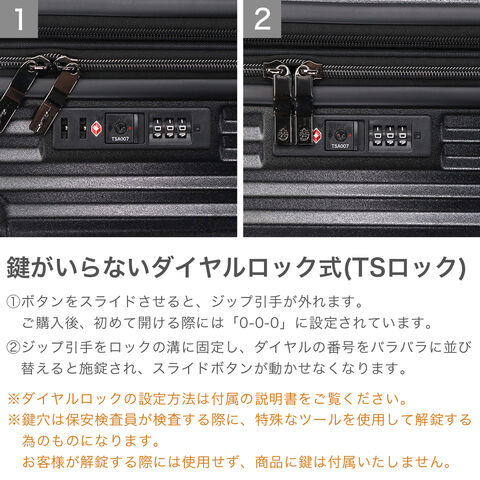 1

TSA007

2

TSA007

鍵がいらないダイヤルロック式(TSロック)

①ボタンをスライドさせると、ジップ引手が外れます。
ご購入後、初めて開ける際には「0-0-0」に設定されています。

②ジップ引手をロックの溝に固定し、ダイヤルの番号をバラバラに並び替えると施錠され、スライドボタンが動かせなくなります。

※ダイヤルロックの設定方法は付属の説明書をご覧ください。

※鍵穴は保安検査員が検査する際に、特殊なツールを使用して解錠する為のものになります。
お客様が解錠する際には使用せず、商品に鍵は付属いたしません。