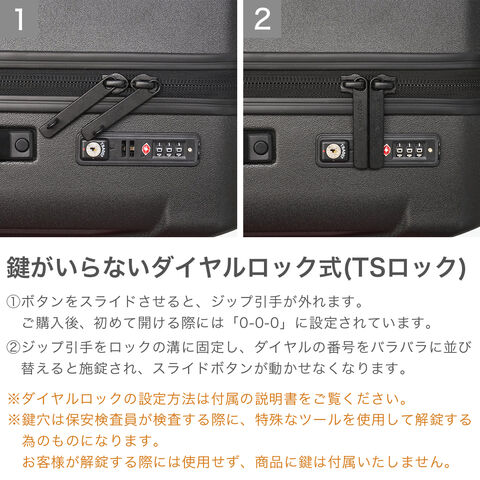 1

2

鍵がいらないダイヤルロック式(TSロック)

①ボタンをスライドさせると、ジップ引手が外れます。
ご購入後、初めて開ける際には「0-0-0」に設定されています。

②ジップ引手をロックの溝に固定し、ダイヤルの番号をバラバラに並び替えると施錠され、スライドボタンが動かせなくなります。

※ダイヤルロックの設定方法は付属の説明書をご覧ください。

※鍵穴は保安検査員が検査する際に、特殊なツールを使用して解錠する為のものになります。
お客様が解錠する際には使用せず、商品に鍵は付属いたしません。