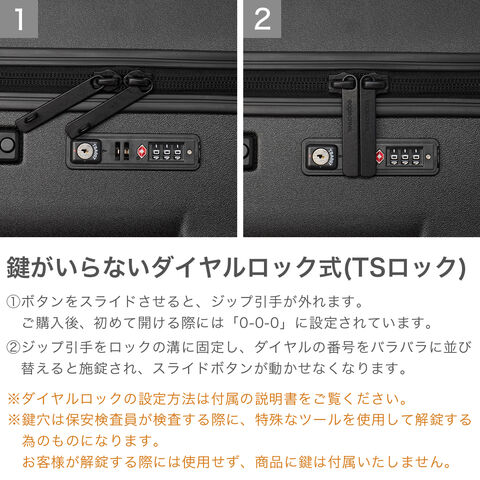 1

2

鍵がいらないダイヤルロック式(TSロック)

①ボタンをスライドさせると、ジップ引手が外れます。
ご購入後、初めて開ける際には「0-0-0」に設定されています。

②ジップ引手をロックの溝に固定し、ダイヤルの番号をバラバラに並び替えると施錠され、スライドボタンが動かせなくなります。

※ダイヤルロックの設定方法は付属の説明書をご覧ください。

※鍵穴は保安検査員が検査する際に、特殊なツールを使用して解錠する為のものになります。
お客様が解錠する際には使用せず、商品に鍵は付属いたしません。