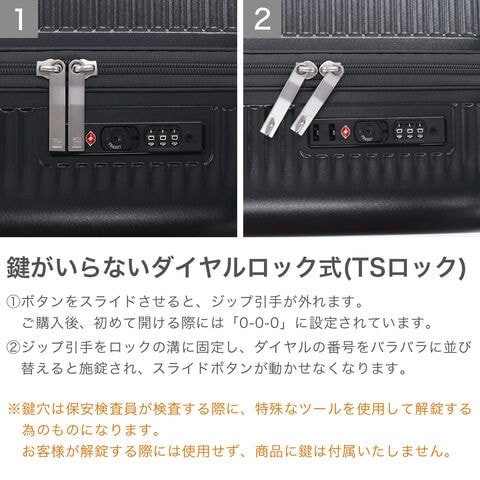 1

2

鍵がいらないダイヤルロック式(TSロック)

①ボタンをスライドさせると、ジップ引手が外れます。
ご購入後、初めて開ける際には「0-0-0」に設定されています。

②ジップ引手をロックの溝に固定し、ダイヤルの番号をバラバラに並び替えると施錠され、スライドボタンが動かせなくなります。

※鍵穴は保安検査員が検査する際に、特殊なツールを使用して解錠する為のものになります。
お客様が解錠する際には使用せず、商品に鍵は付属いたしません。