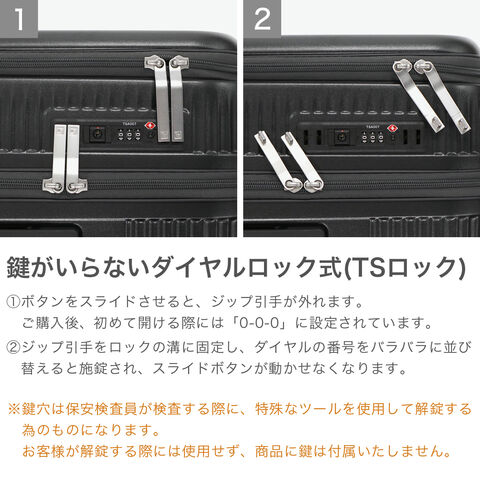 1

2

TSA007

TSA007

鍵がいらないダイヤルロック式(TSロック)

①ボタンをスライドさせると、ジップ引手が外れます。
ご購入後、初めて開ける際には「0-0-0」に設定されています。

②ジップ引手をロックの溝に固定し、ダイヤルの番号をバラバラに並び替えると施錠され、スライドボタンが動かせなくなります。

※鍵穴は保安検査員が検査する際に、特殊なツールを使用して解錠する為のものになります。
お客様が解錠する際には使用せず、商品に鍵は付属いたしません。