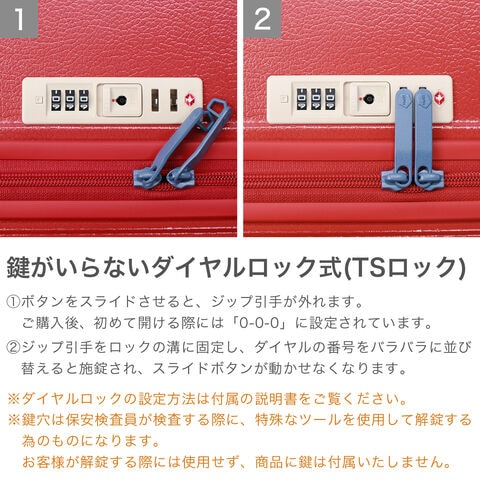 1

2

鍵がいらないダイヤルロック式(TSロック)

①ボタンをスライドさせると、ジップ引手が外れます。
ご購入後、初めて開ける際には「0-0-0」に設定されています。

②ジップ引手をロックの溝に固定し、ダイヤルの番号をバラバラに並び替えると施錠され、スライドボタンが動かせなくなります。

※ダイヤルロックの設定方法は付属の説明書をご覧ください。

※鍵穴は保安検査員が検査する際に、特殊なツールを使用して解錠する為のものになります。
お客様が解錠する際には使用せず、商品に鍵は付属いたしません。