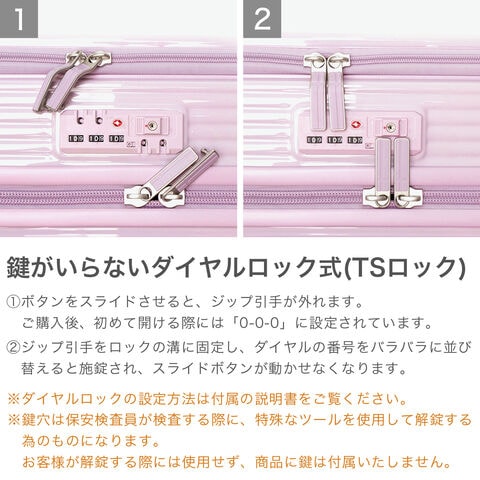 1

2

鍵がいらないダイヤルロック式(TSロック)

①ボタンをスライドさせると、ジップ引手が外れます。
ご購入後、初めて開ける際には「0-0-0」に設定されています。

②ジップ引手をロックの溝に固定し、ダイヤルの番号をバラバラに並び替えると施錠され、スライドボタンが動かせなくなります。

※ダイヤルロックの設定方法は付属の説明書をご覧ください。
※鍵穴は保安検査員が検査する際に、特殊なツールを使用して解錠する為のものになります。
お客様が解錠する際には使用せず、商品に鍵は付属いたしません。