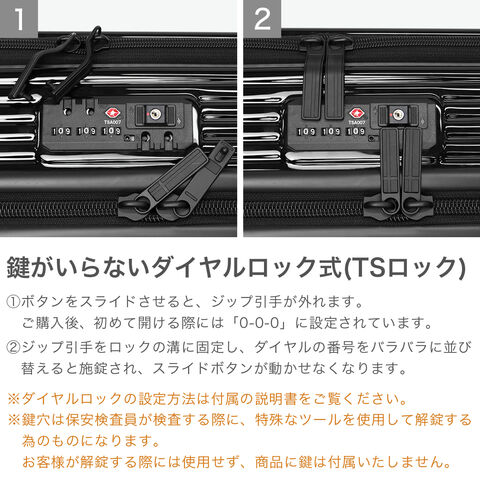 1

TSA007

109 109 109

2

TSA007

109 109 109

鍵がいらないダイヤルロック式(TSロック)

①ボタンをスライドさせると、ジップ引手が外れます。
ご購入後、初めて開ける際には「0-0-0」に設定されています。

②ジップ引手をロックの溝に固定し、ダイヤルの番号をバラバラに並び替えると施錠され、スライドボタンが動かせなくなります。

※ダイヤルロックの設定方法は付属の説明書をご覧ください。
※鍵穴は保安検査員が検査する際に、特殊なツールを使用して解錠する為のものになります。
お客様が解錠する際には使用せず、商品に鍵は付属いたしません。