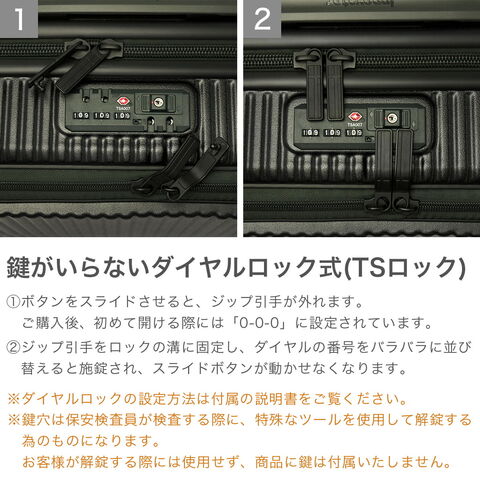 1

TSA007

1 0 9 1 0 9 1 0 9

2

TSA007

1 0 9 1 0 9 1 0 9

鍵がいらないダイヤルロック式(TSロック)

①ボタンをスライドさせると、ジップ引手が外れます。
ご購入後、初めて開ける際には「0-0-0」に設定されています。

②ジップ引手をロックの溝に固定し、ダイヤルの番号をバラバラに並び替えると施錠され、スライドボタンが動かせなくなります。

※ダイヤルロックの設定方法は付属の説明書をご覧ください。

※鍵穴は保安検査員が検査する際に、特殊なツールを使用して解錠する為のものになります。
お客様が解錠する際には使用せず、商品に鍵は付属いたしません。