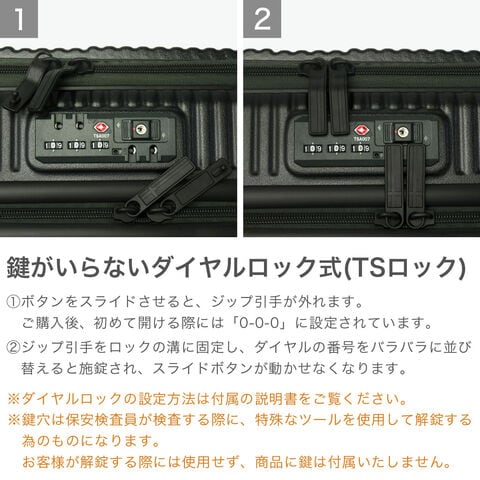 1

TSA007

1 0 9 1 0 9 1 0 9

2

TSA007

1 0 9 1 0 9 1 0 9

鍵がいらないダイヤルロック式(TSロック)

①ボタンをスライドさせると、ジップ引手が外れます。
ご購入後、初めて開ける際には「0-0-0」に設定されています。

②ジップ引手をロックの溝に固定し、ダイヤルの番号をバラバラに並び替えると施錠され、スライドボタンが動かせなくなります。

※ダイヤルロックの設定方法は付属の説明書をご覧ください。

※鍵穴は保安検査員が検査する際に、特殊なツールを使用して解錠する為のものになります。
お客様が解錠する際には使用せず、商品に鍵は付属いたしません。