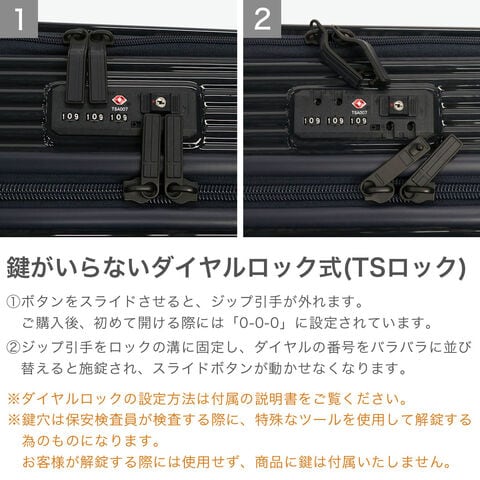 1

TSA007
109 109 109

2

TSA007
109 109 109

鍵がいらないダイヤルロック式(TSロック)

①ボタンをスライドさせると、ジップ引手が外れます。
ご購入後、初めて開ける際には「0-0-0」に設定されています。

②ジップ引手をロックの溝に固定し、ダイヤルの番号をバラバラに並び替えると施錠され、スライドボタンが動かせなくなります。

※ダイヤルロックの設定方法は付属の説明書をご覧ください。
※鍵穴は保安検査員が検査する際に、特殊なツールを使用して解錠する為のものになります。
お客様が解錠する際には使用せず、商品に鍵は付属いたしません。