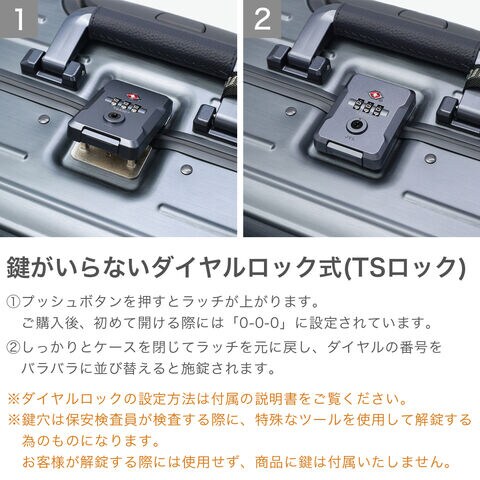 1

2

鍵がいらないダイヤルロック式(TSロック)

①プッシュボタンを押すとラッチが上がります。
ご購入後、初めて開ける際には「0-0-0」に設定されています。

②しっかりとケースを閉じてラッチを元に戻し、ダイヤルの番号をバラバラに並び替えると施錠されます。

※ダイヤルロックの設定方法は付属の説明書をご覧ください。

※鍵穴は保安検査員が検査する際に、特殊なツールを使用して解錠する為のものになります。
お客様が解錠する際には使用せず、商品に鍵は付属いたしません。